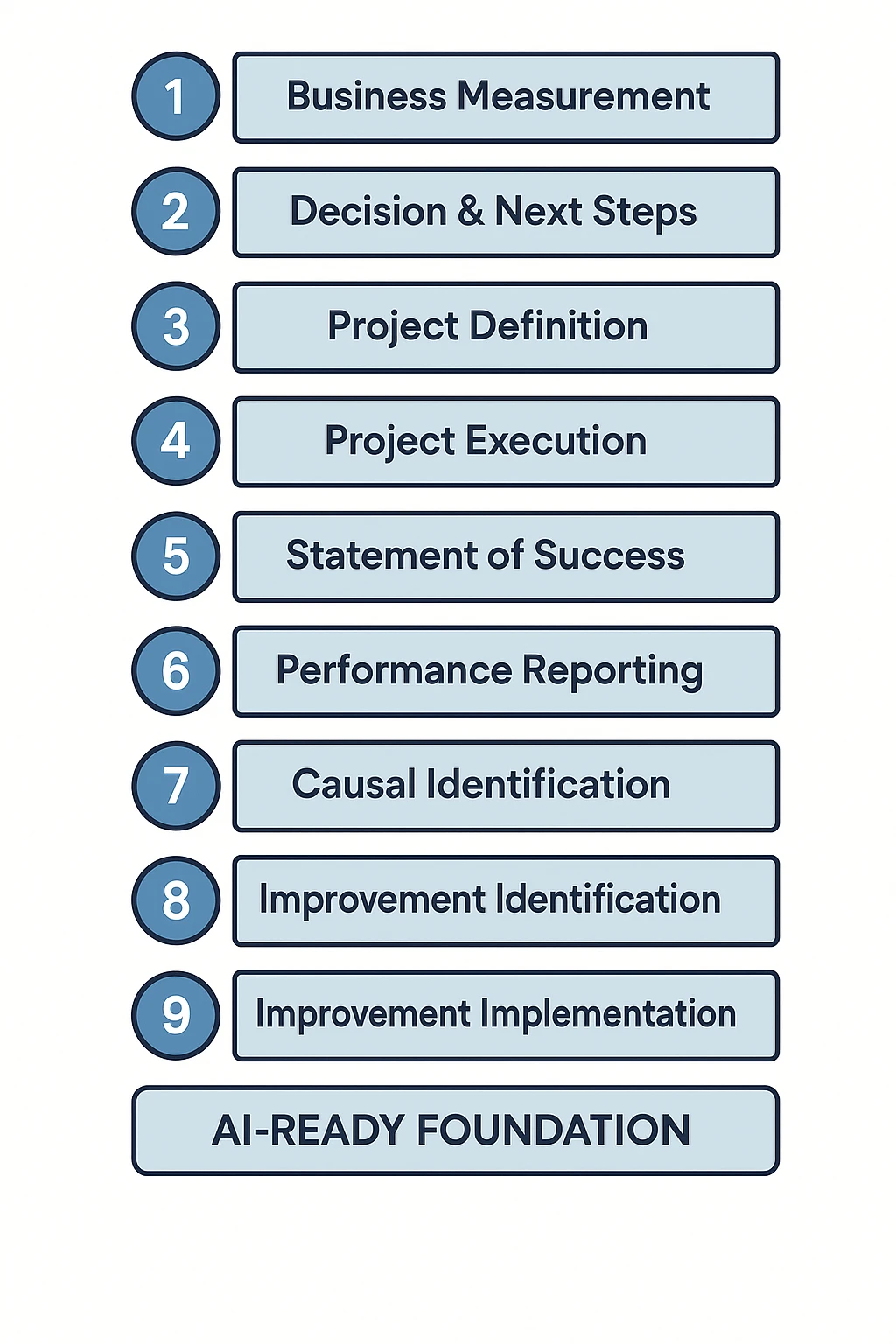 1 Business Measurement

2 Decision & Next Steps

3 Project Definition

4 Project Execution

5 Statement of Success

6 Performance Reporting

7 Causal Identification

8 Improvement Identification

9 Improvement Implementation

AI-READY FOUNDATION